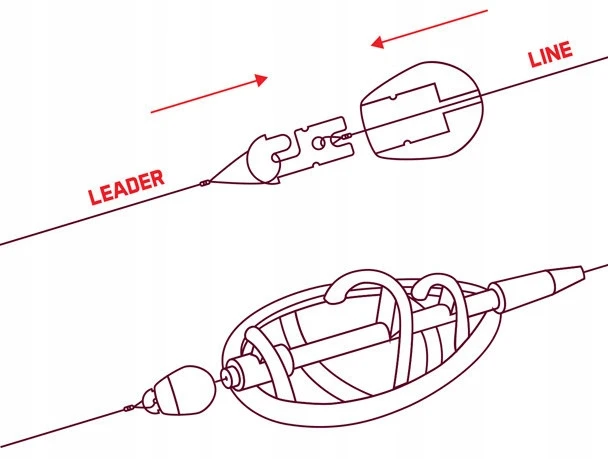 LINE

LEADER