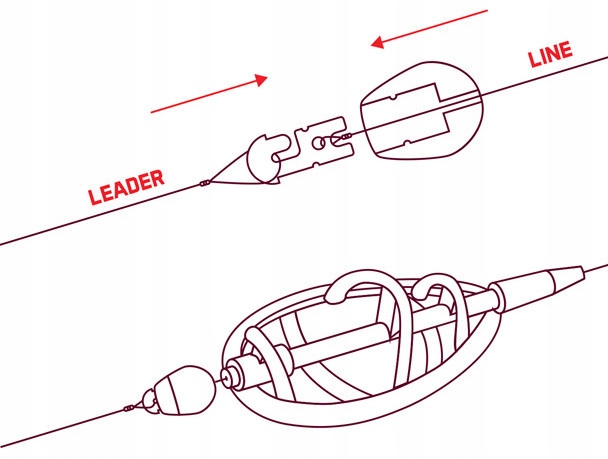 LINE

LEADER